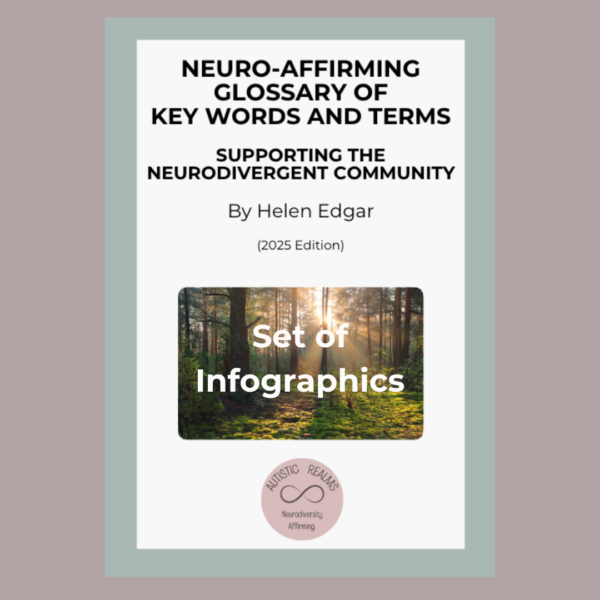 NEURO-AFFIRMING GLOSSARY OF KEY WORDS AND TERMS

SUPPORTING THE NEURODIVERGENT COMMUNITY

By Helen Edgar

(2025 Edition)

Set of Infographics

AUTISTIC REALMS

Neurodiversity Affirming